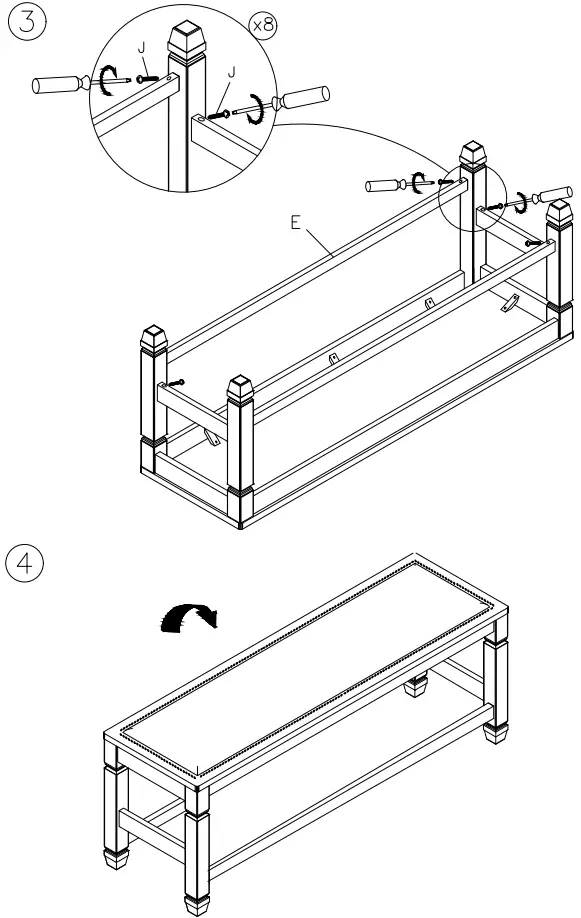 3

x8

J

J

E

4