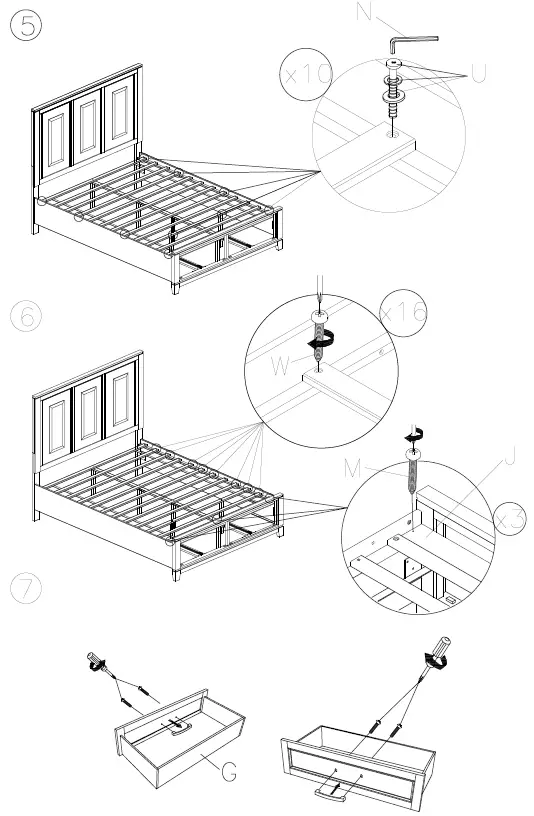 5

N

x10

U

6

x16

W

M

J

x3

7

G