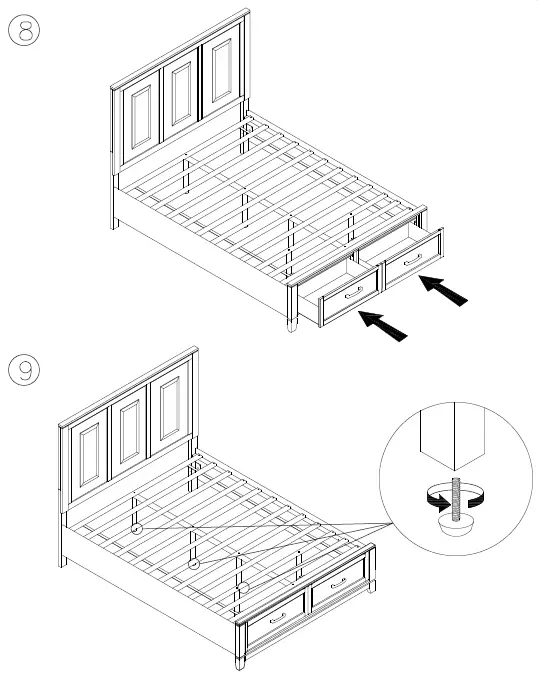 ⑧

⑨