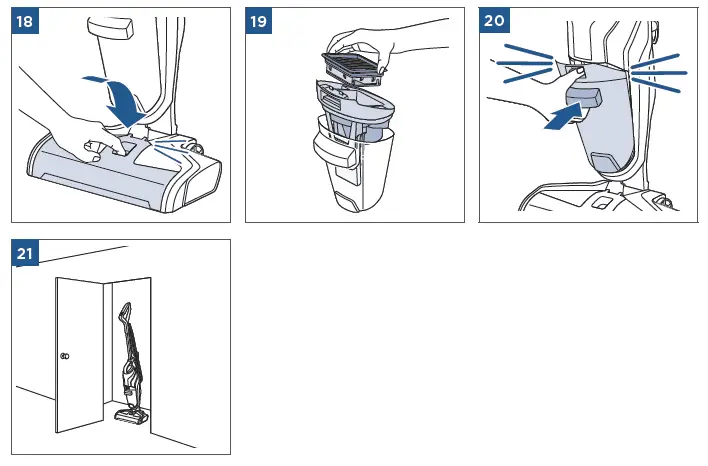 18

19

20

21