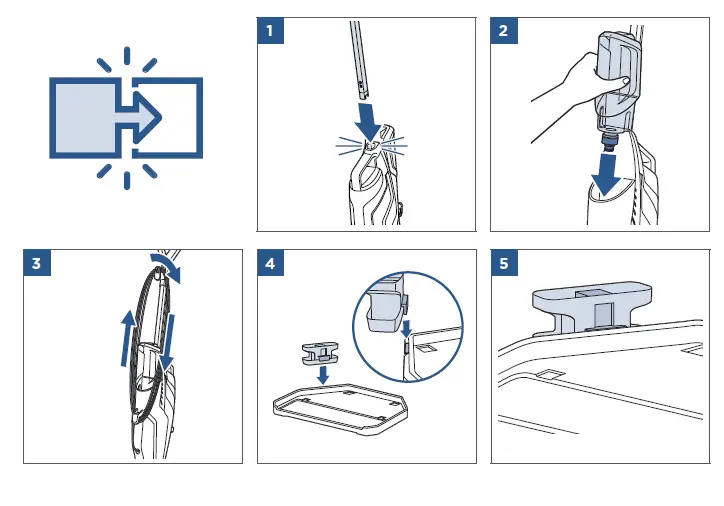 1

2

3

4

5