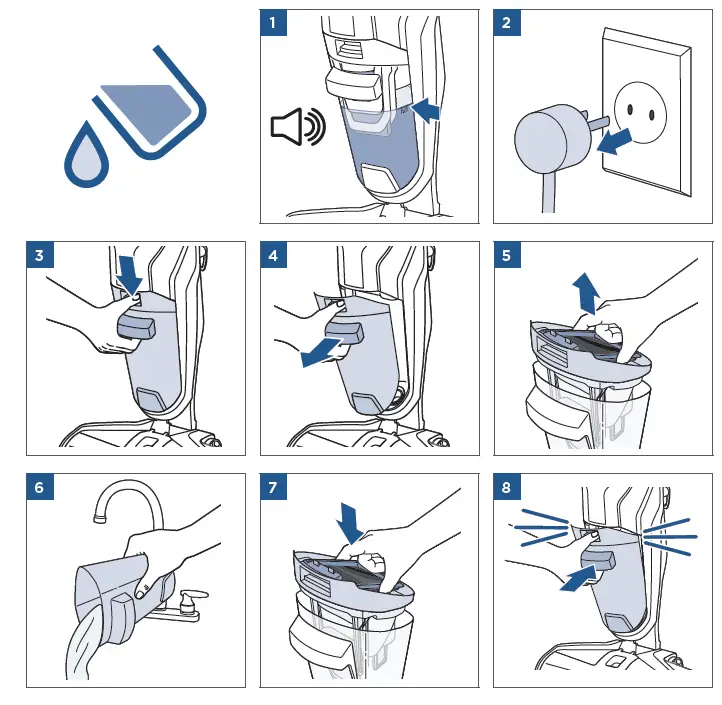 1
2
3
4
5
6
7
8