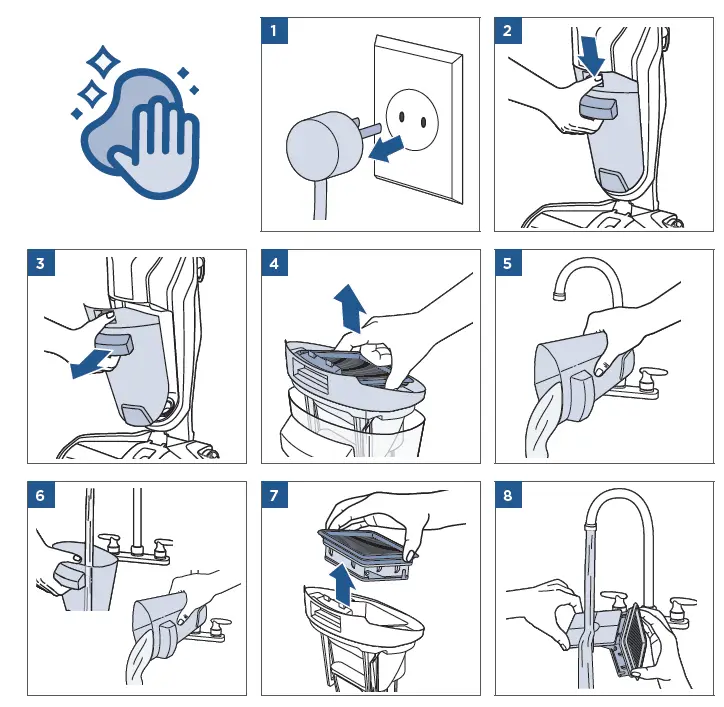 1

2

3

4

5

6

7

8