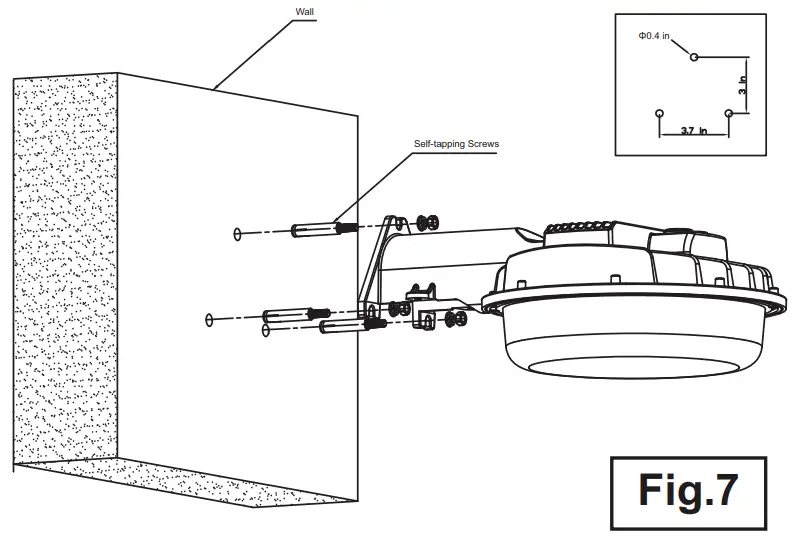 Wall

Φ0.4 in

3 in

3.7 in

Self-tapping Screws

Fig.7