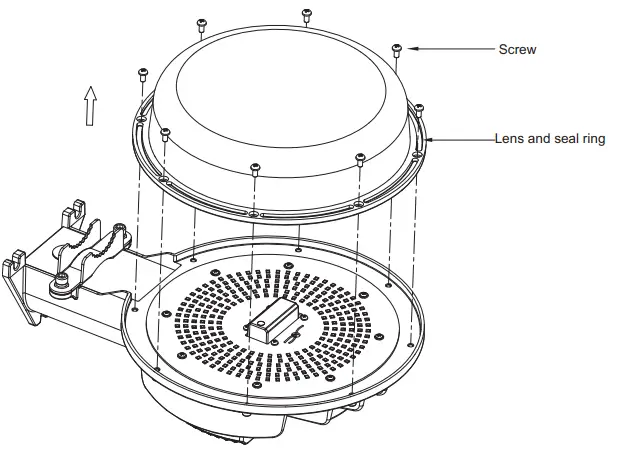 Screw

Lens and seal ring