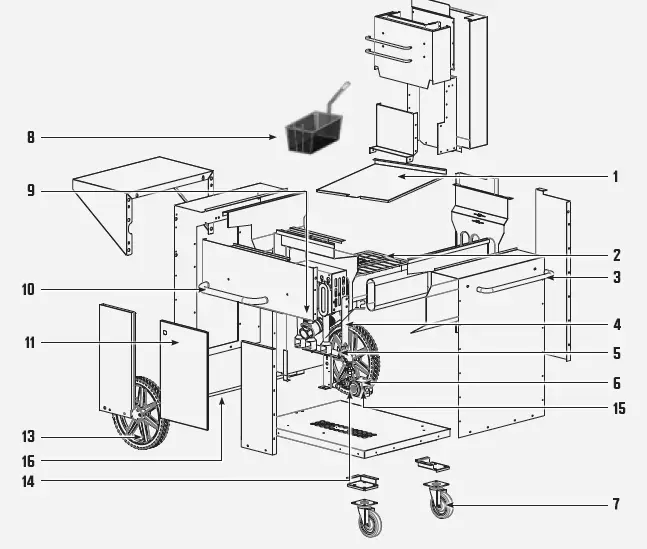 8
9
10
11
13
16
14
1
2
3
4
5
6
15
7