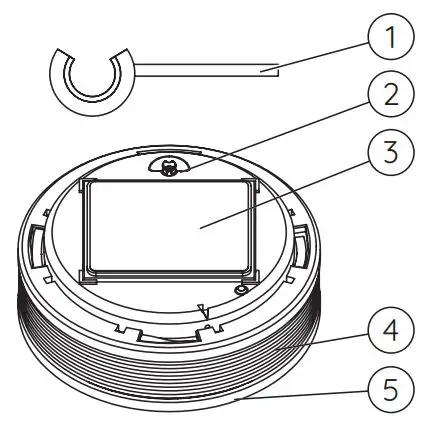 1
2
3
4
5