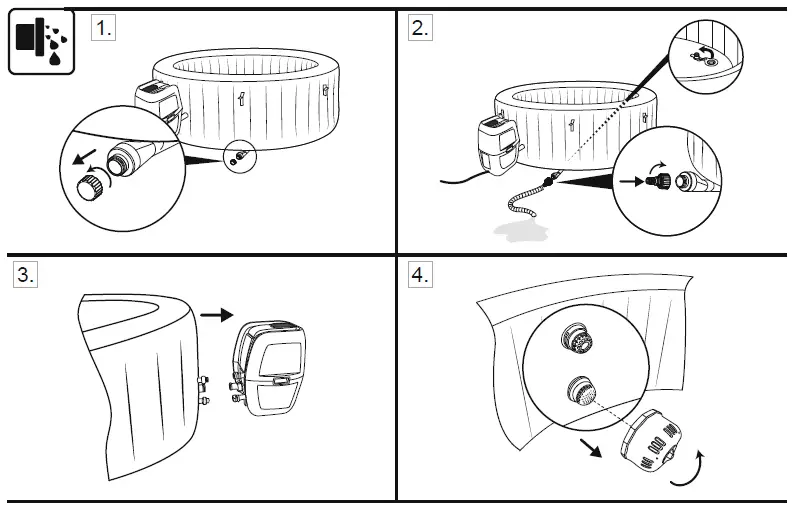 1.

2.

3.

4.