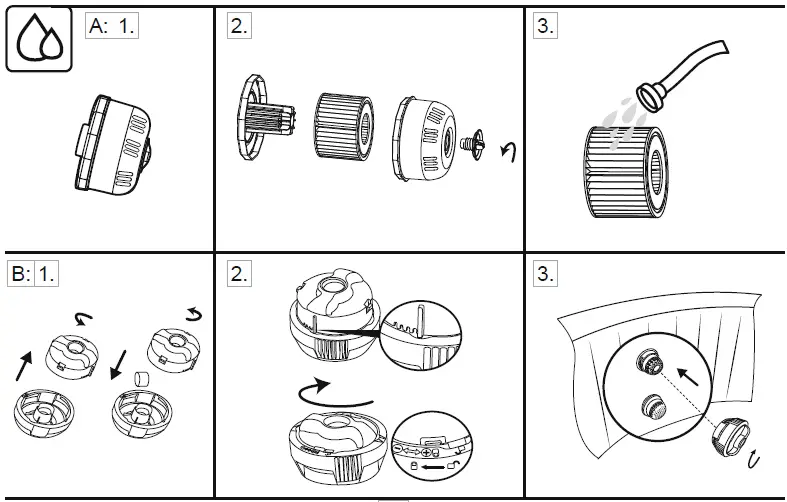 A: 1.

2.

3.

B: 1.

2.

3.