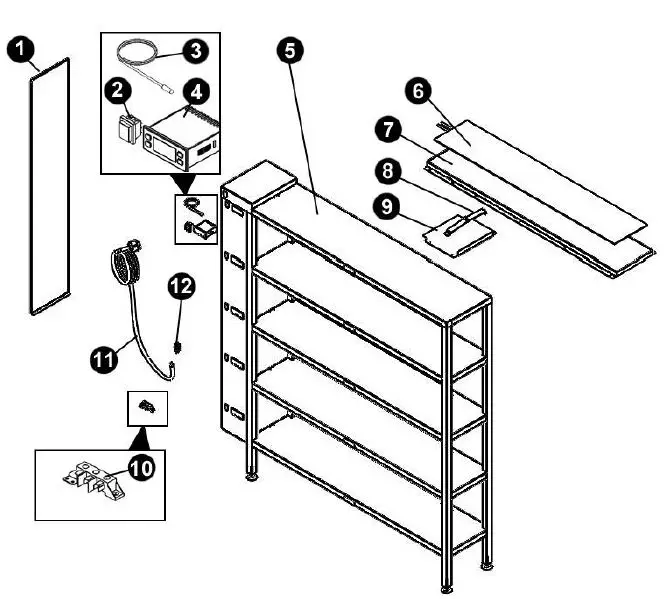 1
3
2
4
5
6
7
8
9
12
11
10