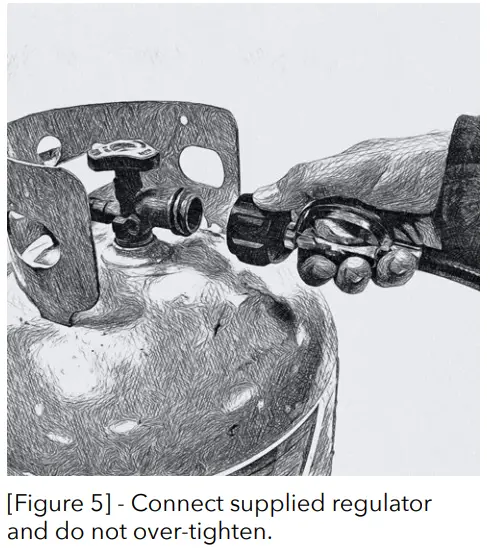 [Figure 5] - Connect supplied regulator and do not over-tighten.