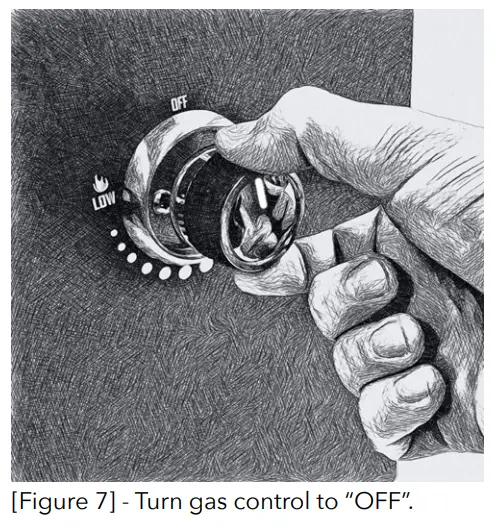 OFF
LOW

[Figure 7] - Turn gas control to "OFF".