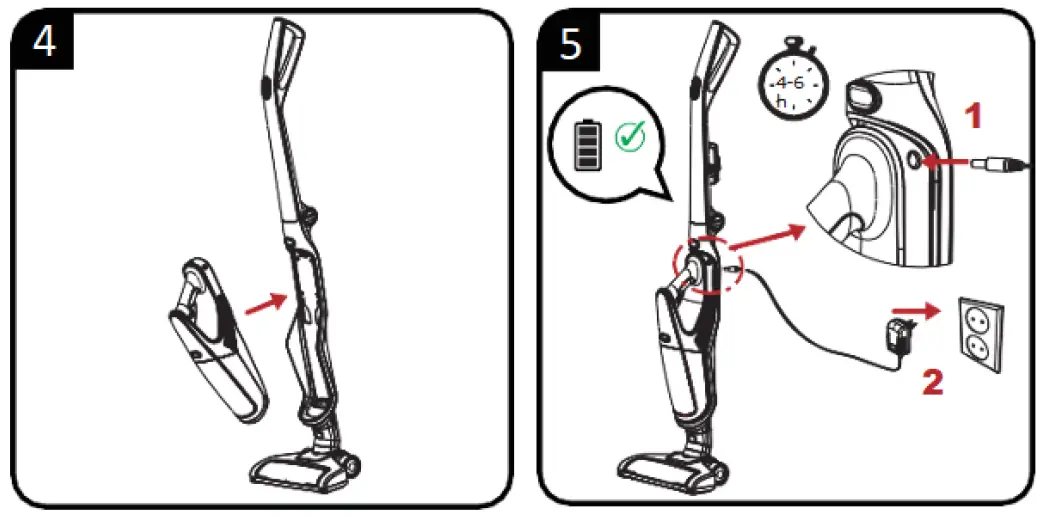 4

5

4-6 h

1

2