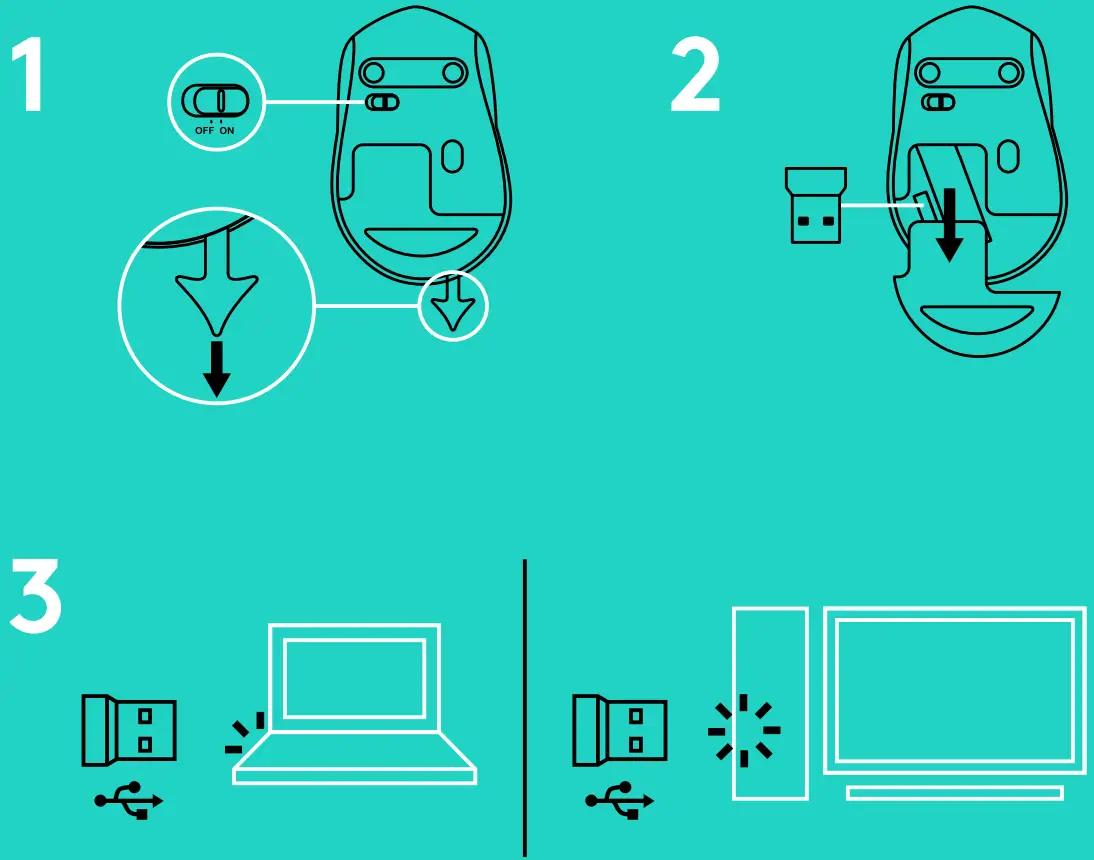 1

OFF ON

2

3