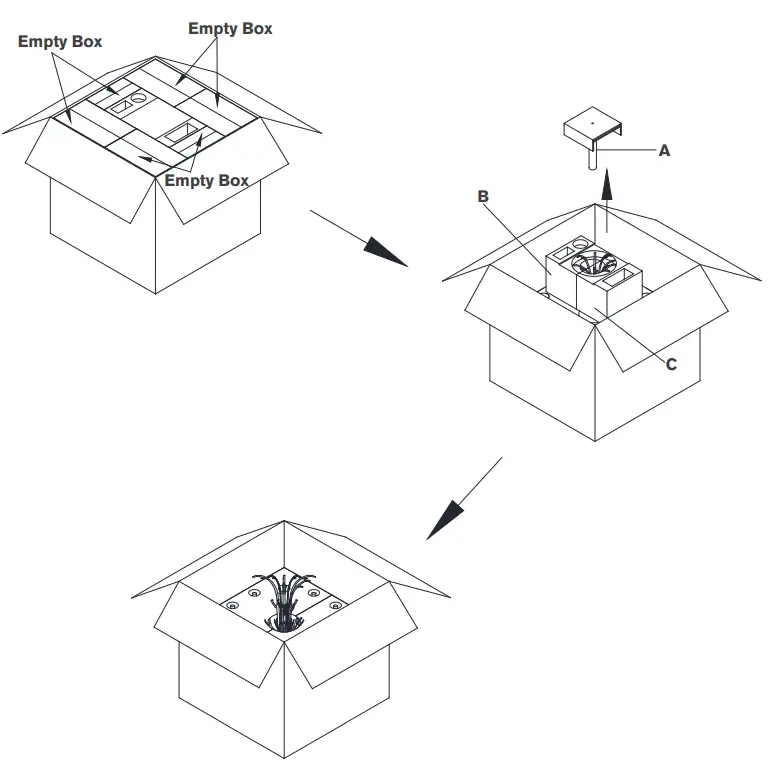 Empty Box
Empty Box
Empty Box
A
B
C