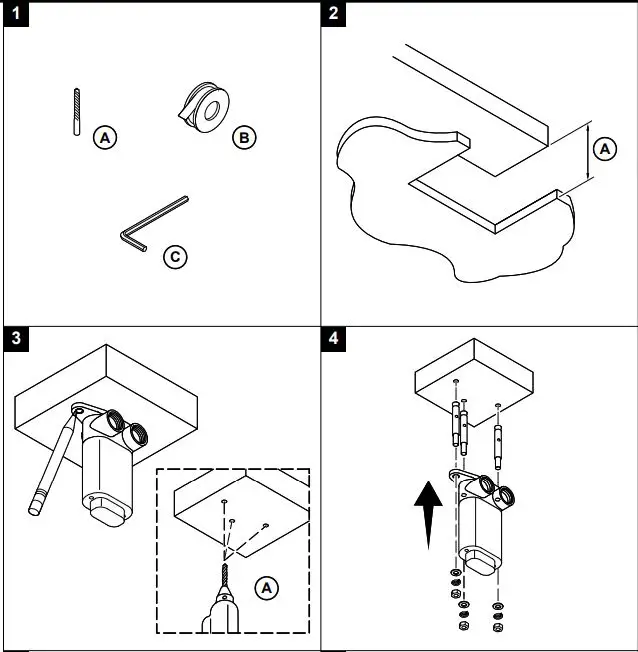 1

A

B

C

2

A

3

A

4