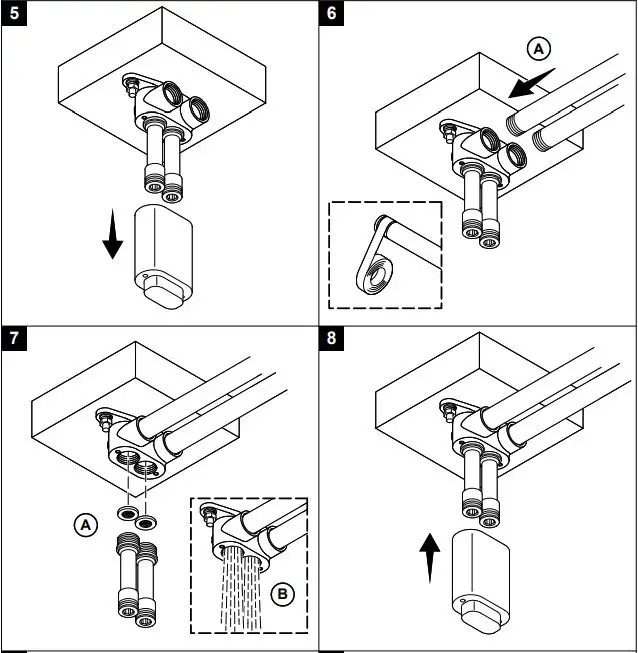 5

6

A

7

A

B

8