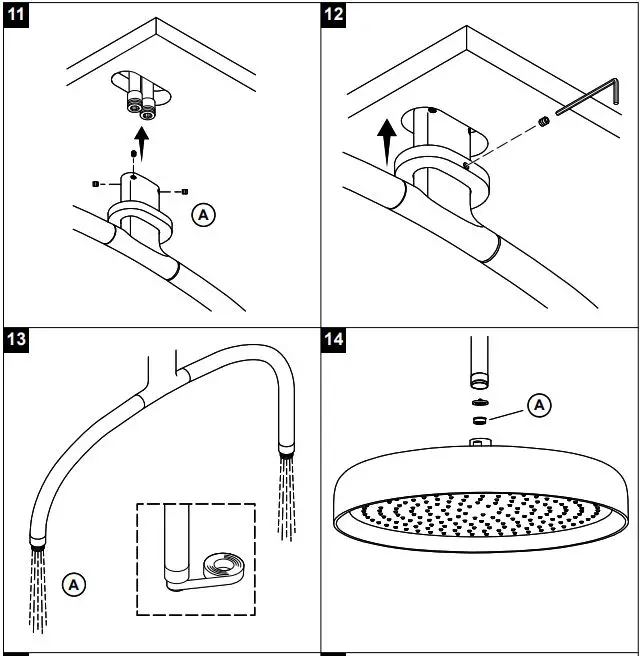 11

A

12

13

A

14

A