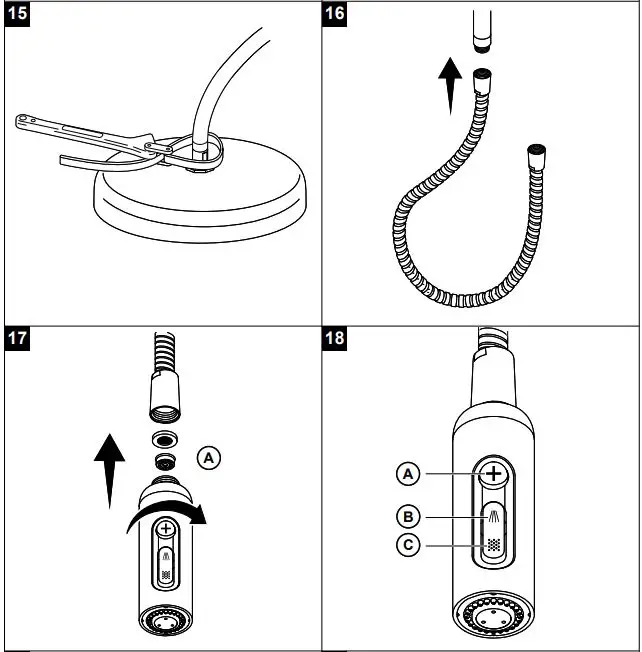 15

16

17

A

18

A

B

C