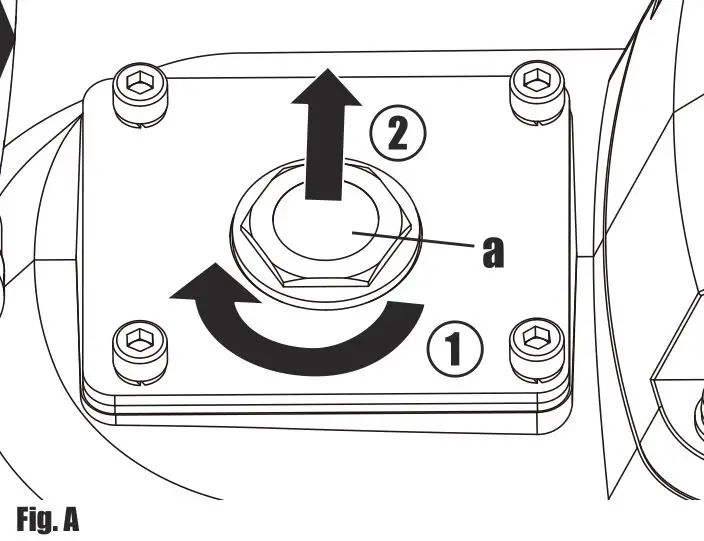 2

a

1

Fig. A