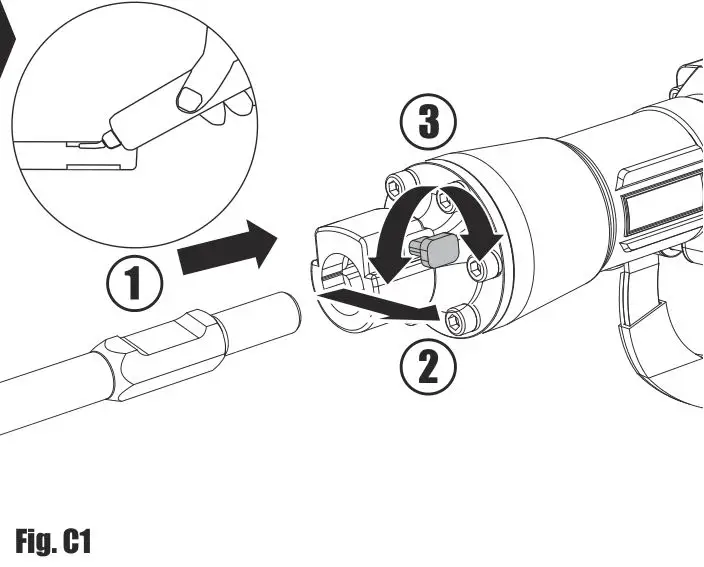 3

1

2

Fig. C1