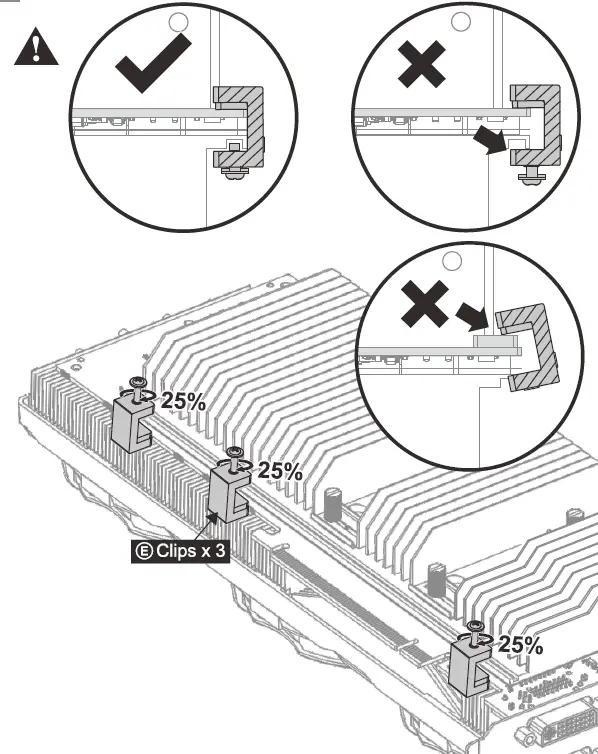 25%

25%

Ⓔ Clips x 3

25%