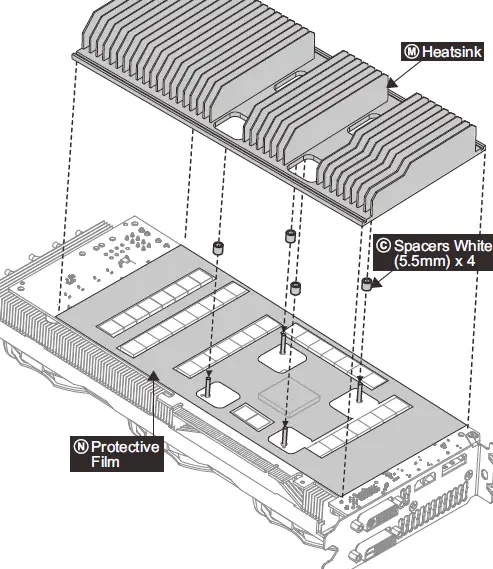 Ⓜ Heatsink

Ⓒ Spacers White (5.5mm) x 4

Ⓝ Protective Film