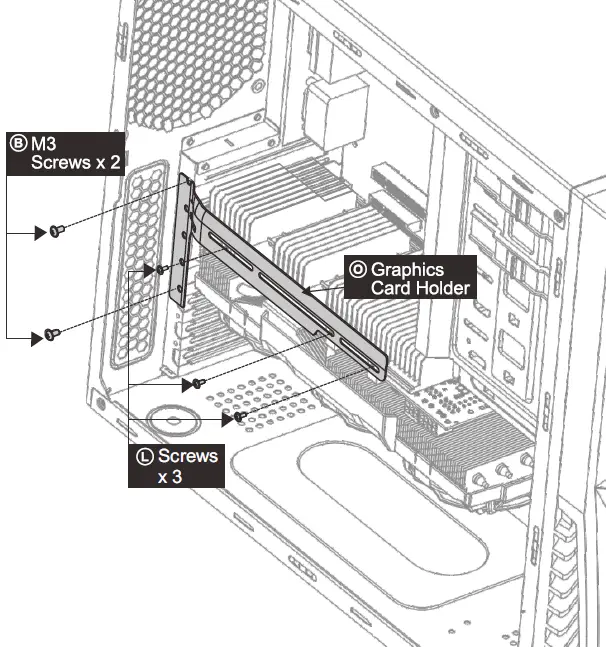 Ⓑ M3 Screws x 2

Ⓞ Graphics Card Holder

Ⓛ Screws x 3