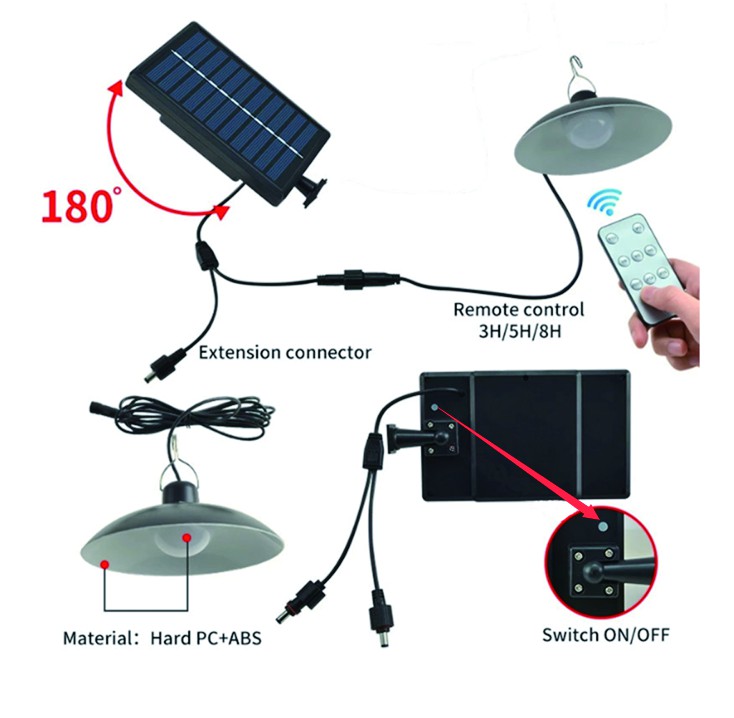 180°

Remote control
3H/5H/8H

Extension connector

Material: Hard PC+ABS

Switch ON/OFF