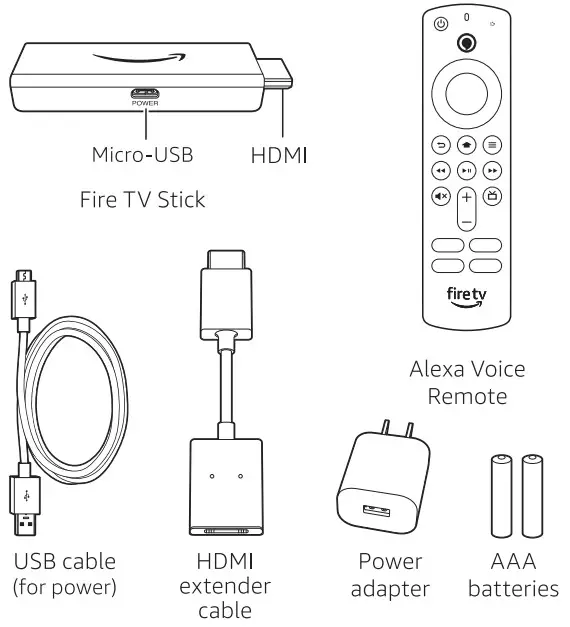 POWER

Micro-USB

HDMI

Fire TV Stick

fire tv

Alexa Voice Remote

USB cable (for power)

HDMI extender cable

Power adapter

AAA batteries