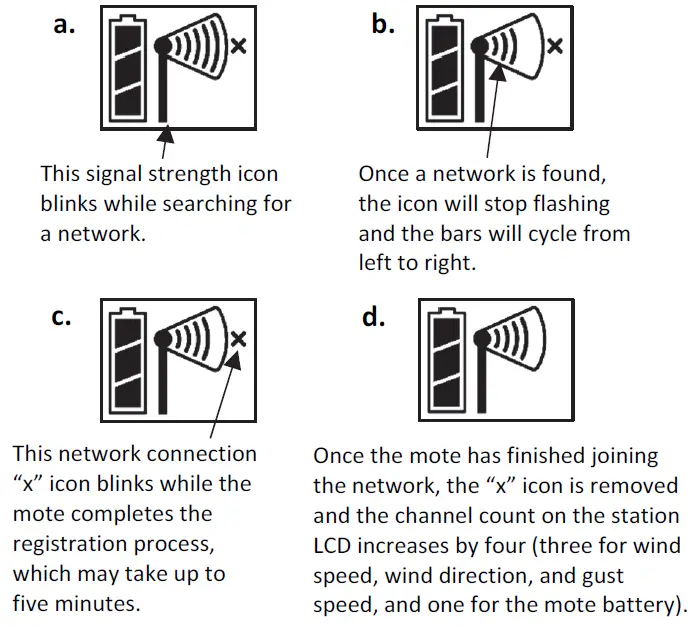 a.

This signal strength icon blinks while searching for a network.

b.

Once a network is found, the icon will stop flashing and the bars will cycle from left to right.

c.

This network connection “x” icon blinks while the mote completes the registration process, which may take up to five minutes.

d.

Once the mote has finished joining the network, the “x” icon is removed and the channel count on the station LCD increases by four (three for wind speed, wind direction, and gust speed, and one for the mote battery).