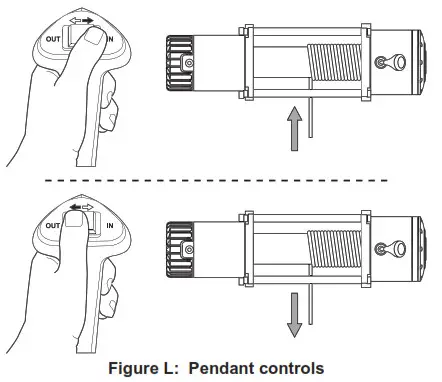 OUT
IN

OUT
IN

Figure L: Pendant controls