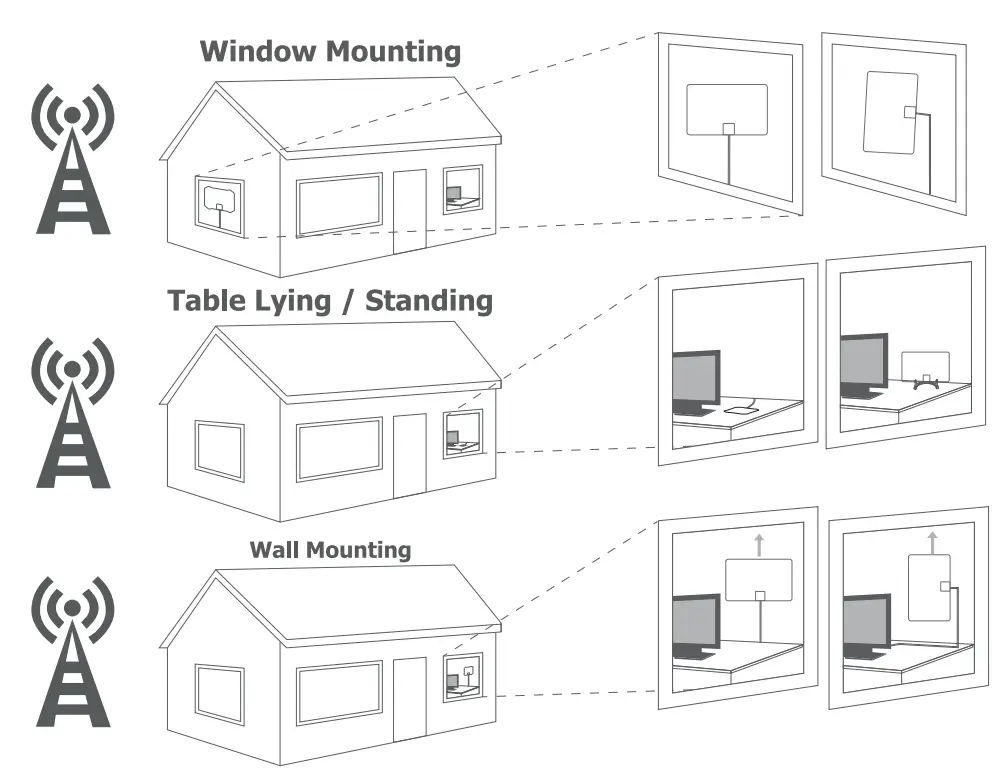 Window Mounting

Table Lying / Standing

Wall Mounting