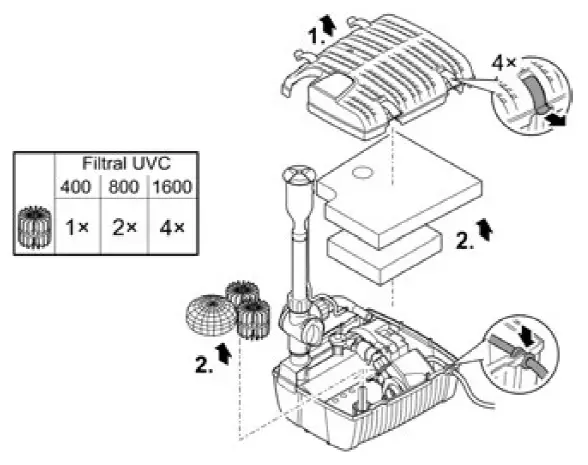 1.

4×

| | Filtral UVC | | |
|---|---|---|---|
| | 400 | 800 | 1600 |
| | 1× | 2× | 4× |

2.

2.