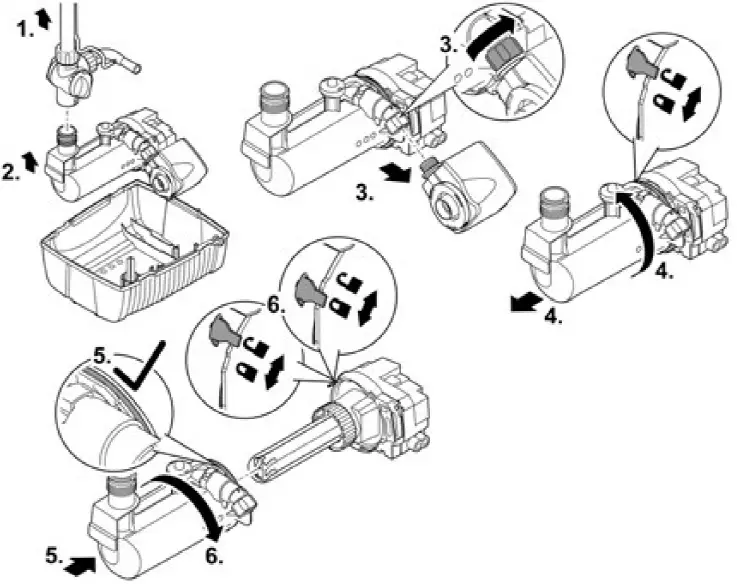 1.
2.
3.
3.
4.
4.
6.
5.
5.
6.