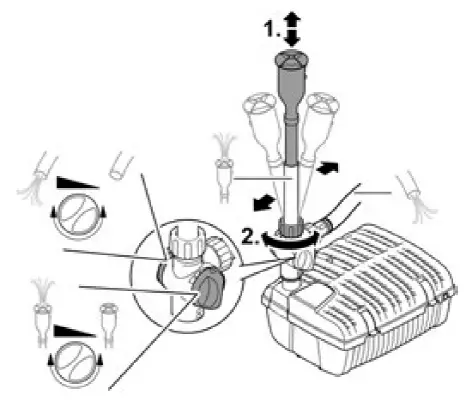 1.

2.