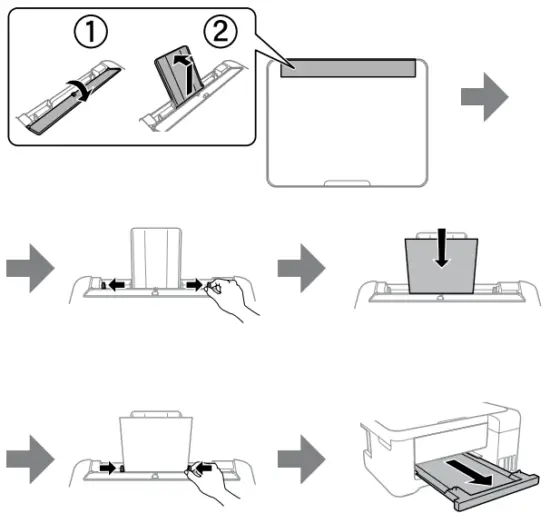 ①
②