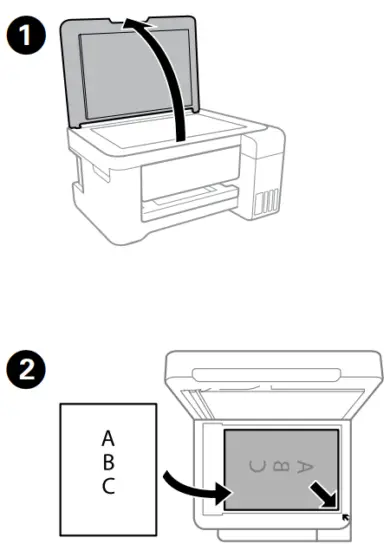 1

2

A
B
C

A B C