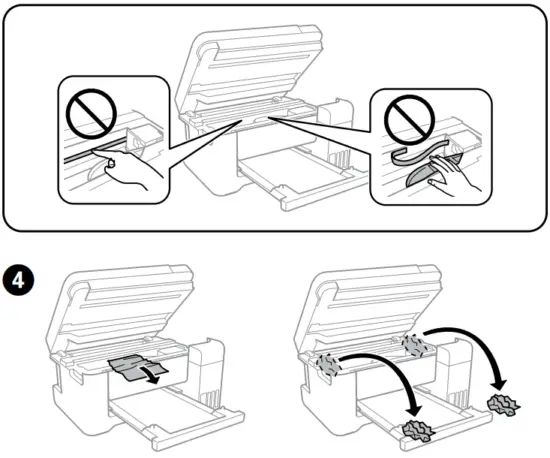 4