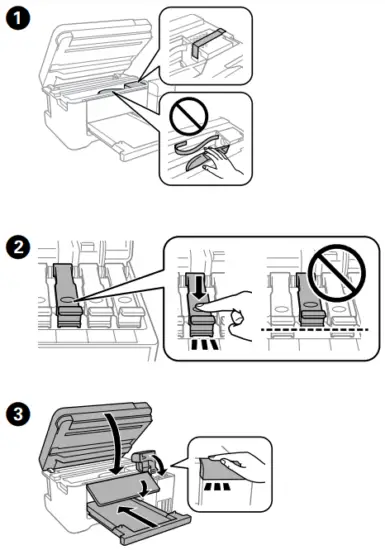 1

2

3