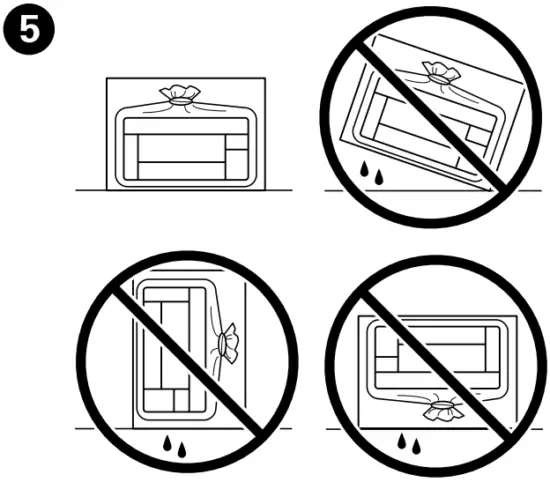 5