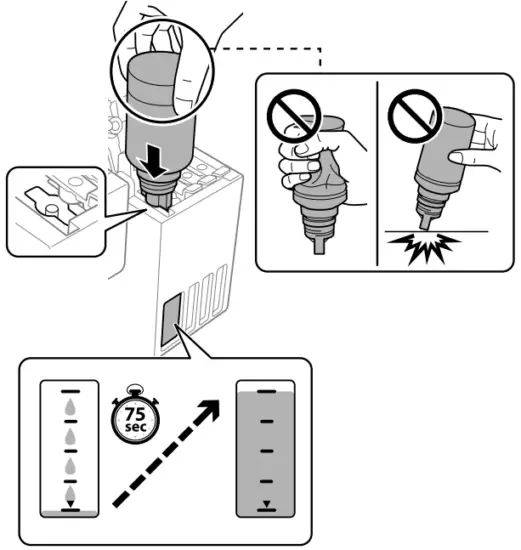 75
sec