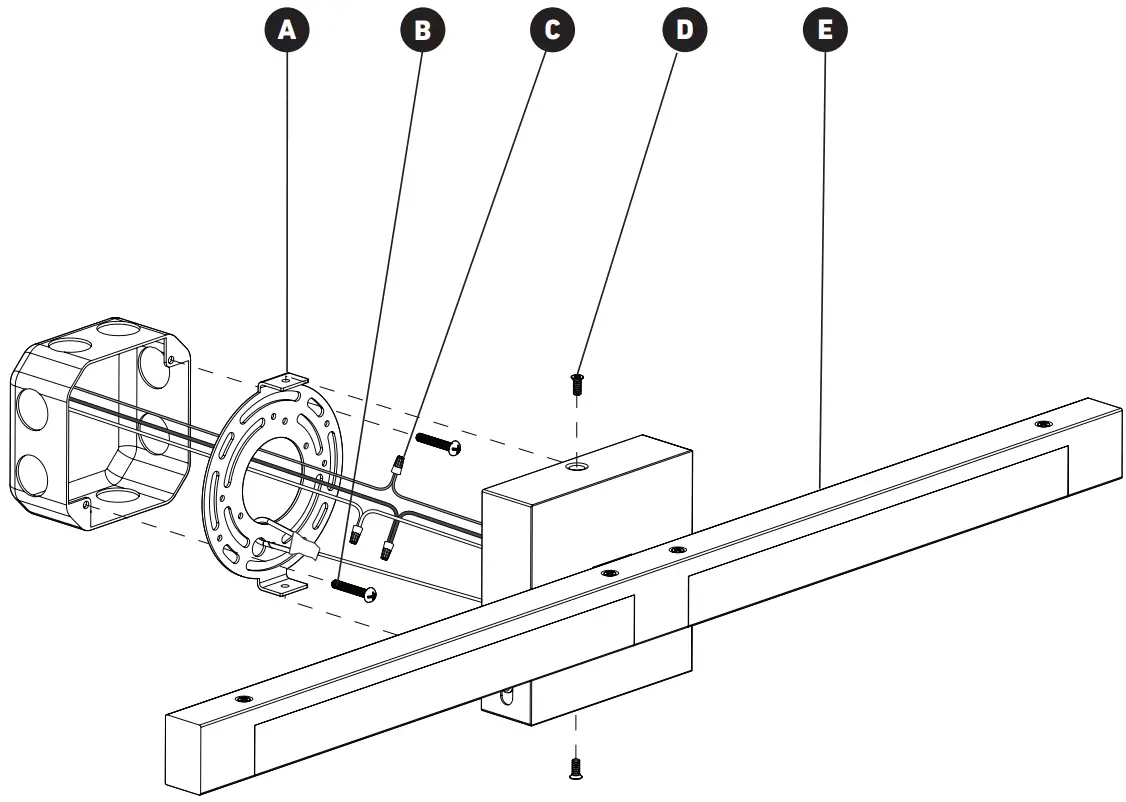 A
B
C
D
E