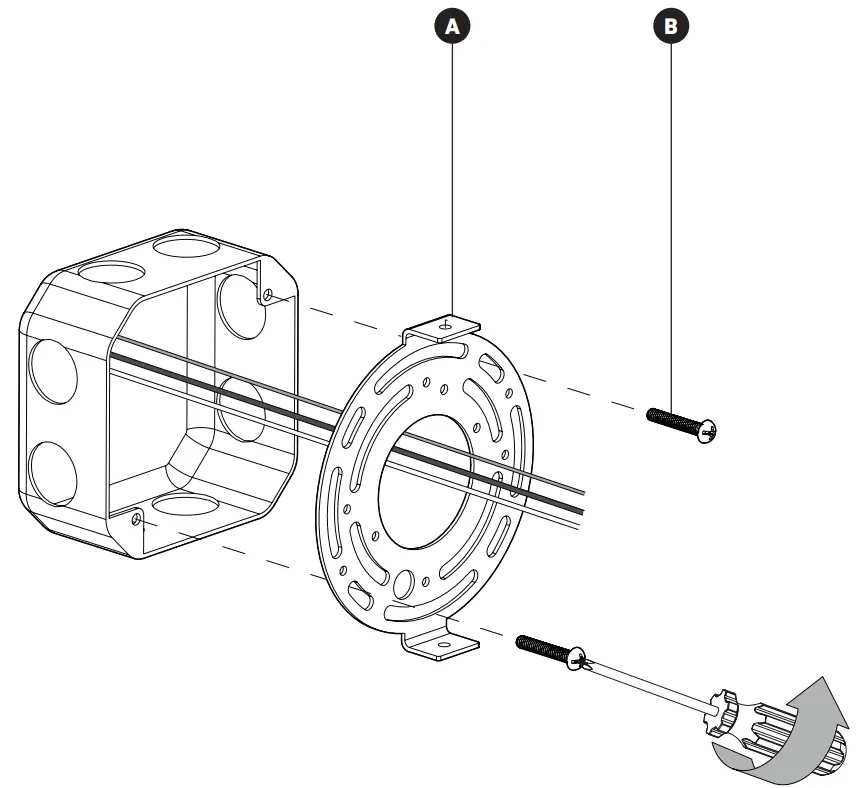 A

B