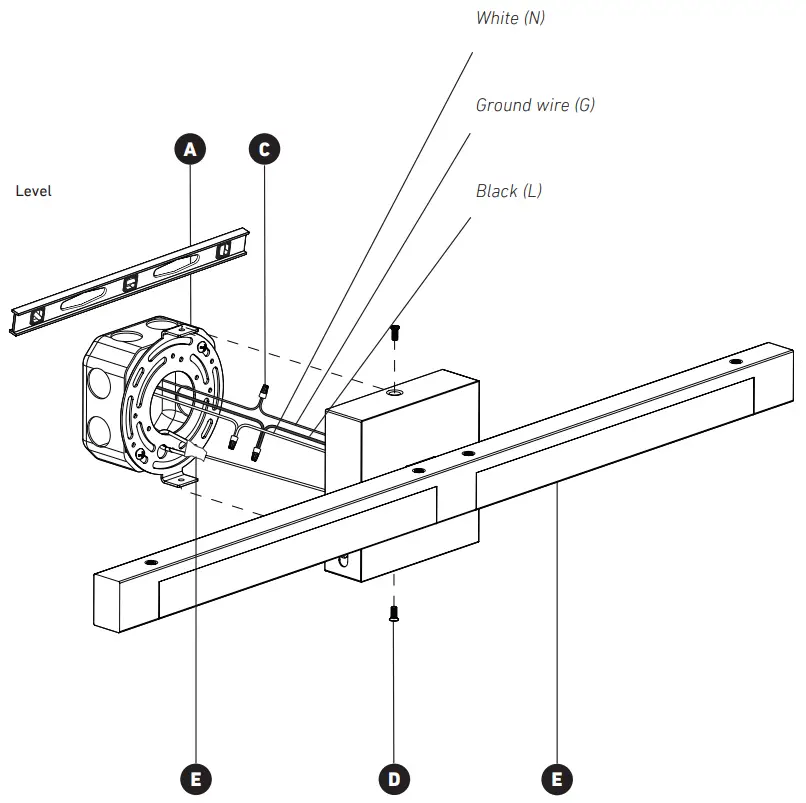 White (N)

Ground wire (G)

Black (L)

A

C

Level

E

D

E