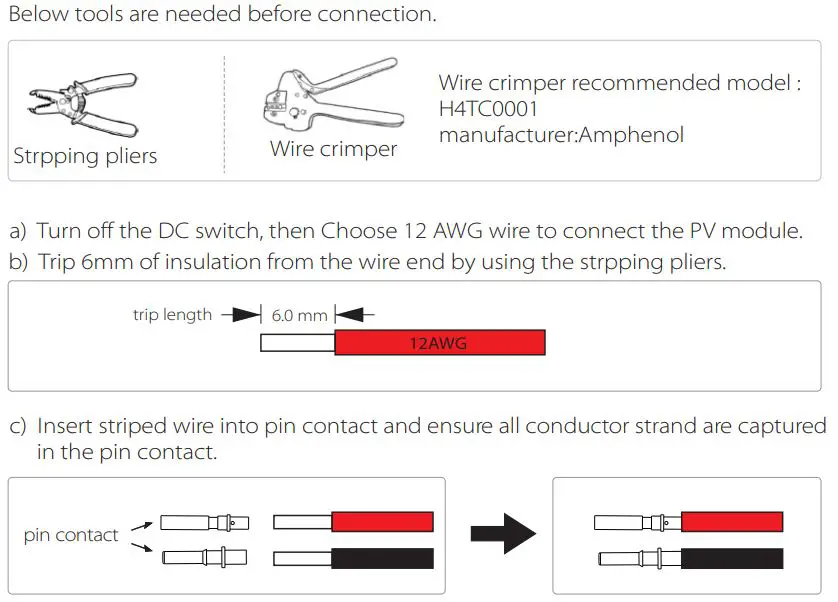 Below tools are needed before connection.

Strpping pliers

Wire crimper

Wire crimper recommended model : H4TC0001
manufacturer:Amphenol

a) Turn off the DC switch, then Choose 12 AWG wire to connect the PV module.
b) Trip 6mm of insulation from the wire end by using the strpping pliers.

trip length 6.0 mm

12AWG

c) Insert striped wire into pin contact and ensure all conductor strand are captured in the pin contact.

pin contact