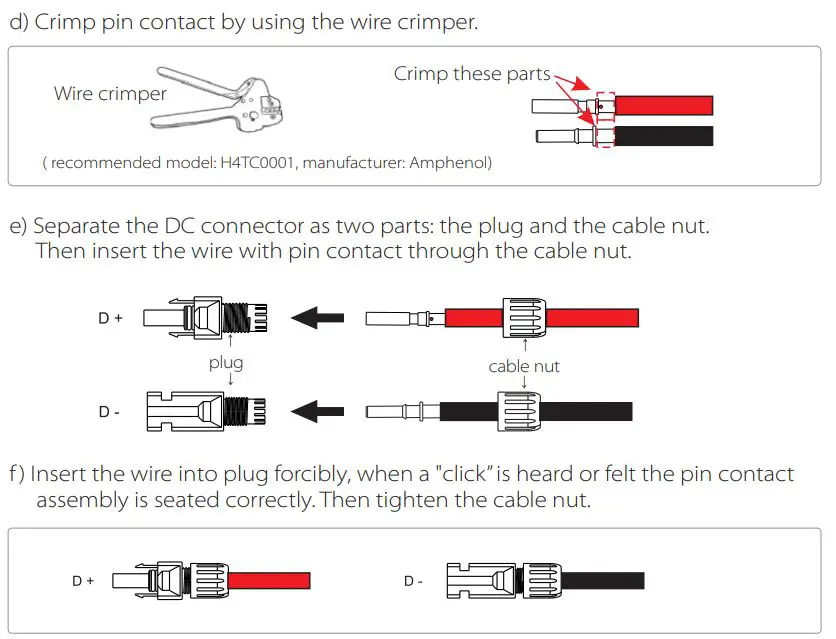 d) Crimp pin contact by using the wire crimper.

Wire crimper

Crimp these parts

( recommended model: H4TC0001, manufacturer: Amphenol)

e) Separate the DC connector as two parts: the plug and the cable nut. Then insert the wire with pin contact through the cable nut.

D +

plug

cable nut

D -

f) Insert the wire into plug forcibly, when a "click" is heard or felt the pin contact assembly is seated correctly. Then tighten the cable nut.

D +

D -