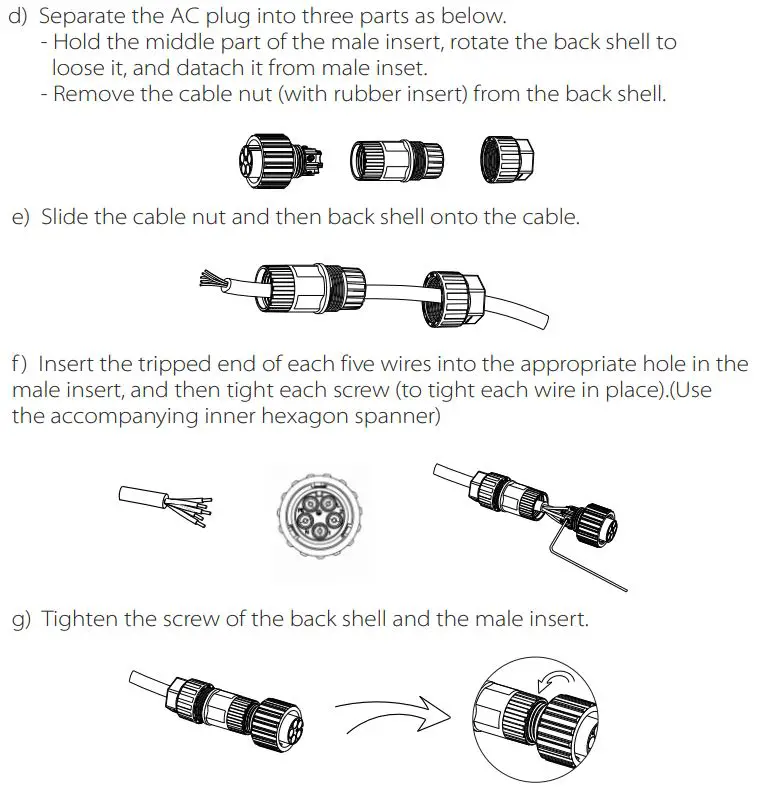 d) Separate the AC plug into three parts as below.
- Hold the middle part of the male insert, rotate the back shell to loose it, and datach it from male inset.
- Remove the cable nut (with rubber insert) from the back shell.

e) Slide the cable nut and then back shell onto the cable.

f) Insert the tripped end of each five wires into the appropriate hole in the male insert, and then tight each screw (to tight each wire in place).(Use the accompanying inner hexagon spanner)

g) Tighten the screw of the back shell and the male insert.