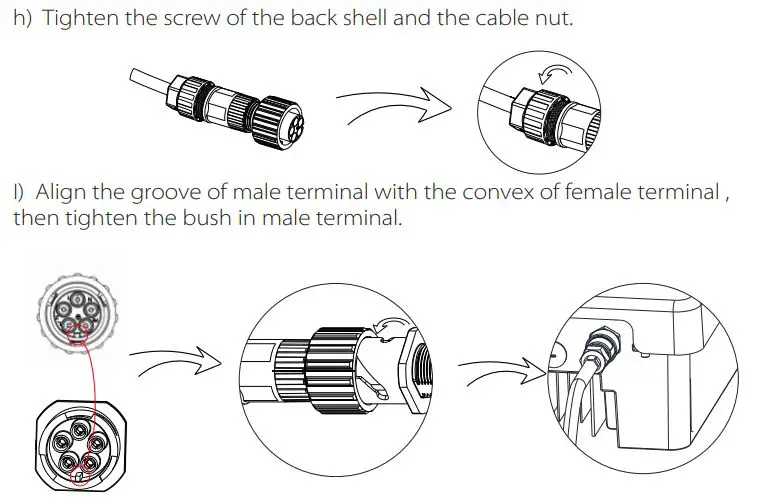 h) Tighten the screw of the back shell and the cable nut.

I) Align the groove of male terminal with the convex of female terminal , then tighten the bush in male terminal.