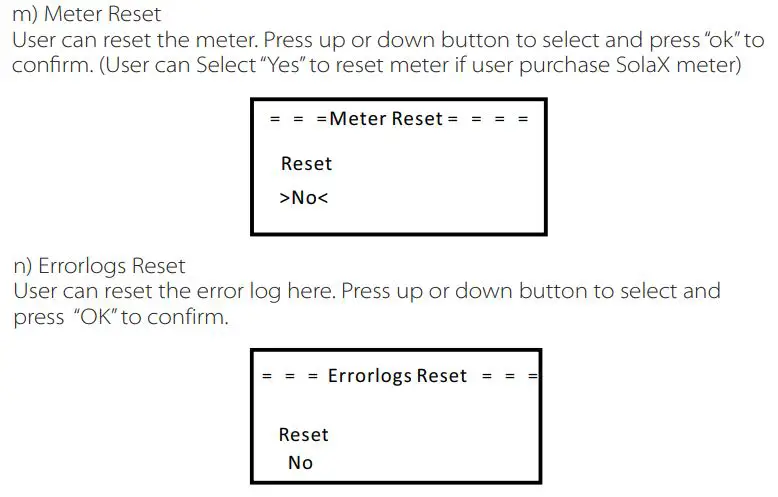 m) Meter Reset
User can reset the meter. Press up or down button to select and press "ok" to confirm. (User can Select "Yes" to reset meter if user purchase SolaX meter)

= = =Meter Reset = = = =

Reset

>No<

n) Errorlogs Reset
User can reset the error log here. Press up or down button to select and press "OK" to confirm.

= = = Errorlogs Reset = = =

Reset

No